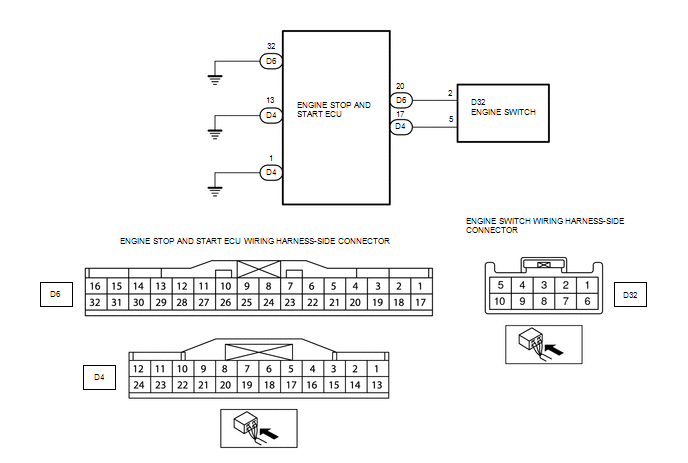 32
D6
13
D4
1
D4
ENGINE STOP AND START ECU
20
D6
17
D4
2
5
D32
ENGINE SWITCH

ENGINE STOP AND START ECU WIRING HARNESS-SIDE CONNECTOR

D6

| 16 | 15 | 14 | 13 | 12 | 11 | 10 | 9 | 8 | 7 | 6 | 5 | 4 | 3 | 2 | 1 |
|---|---|---|---|---|---|---|---|---|---|---|---|---|---|---|---|
| 32 | 31 | 30 | 29 | 28 | 27 | 26 | 25 | 24 | 23 | 22 | 21 | 20 | 19 | 18 | 17 |

D4

| 12 | 11 | 10 | 9 | 8 | 7 | 6 | 5 | 4 | 3 | 2 | 1 |
|---|---|---|---|---|---|---|---|---|---|---|---|
| 24 | 23 | 22 | 21 | 20 | 19 | 18 | 17 | 16 | 15 | 14 | 13 |

ENGINE SWITCH WIRING HARNESS-SIDE CONNECTOR

| 5 | 4 | 3 | 2 | 1 |
|---|---|---|---|---|
| 10 | 9 | 8 | 7 | 6 |

D32