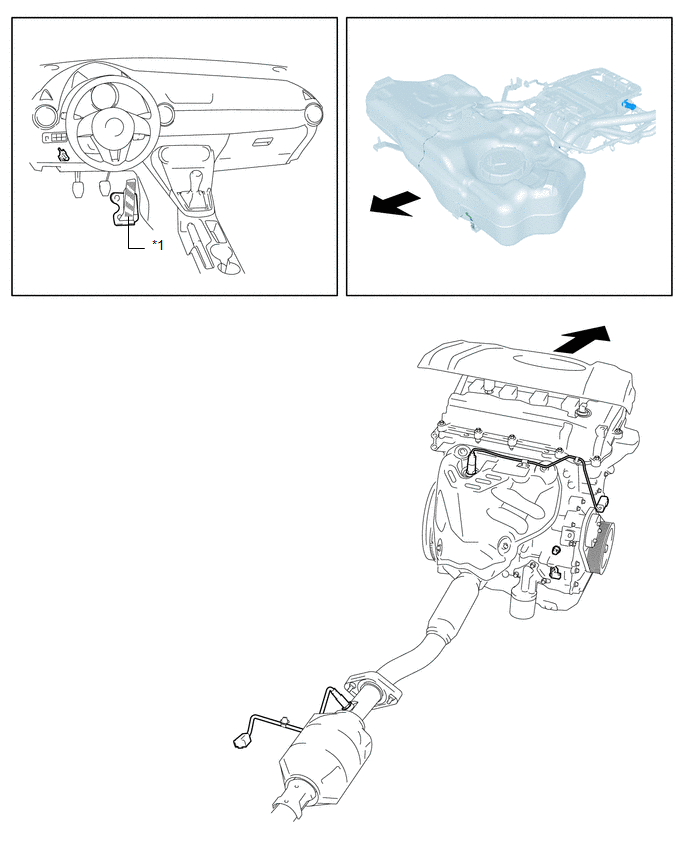 *1