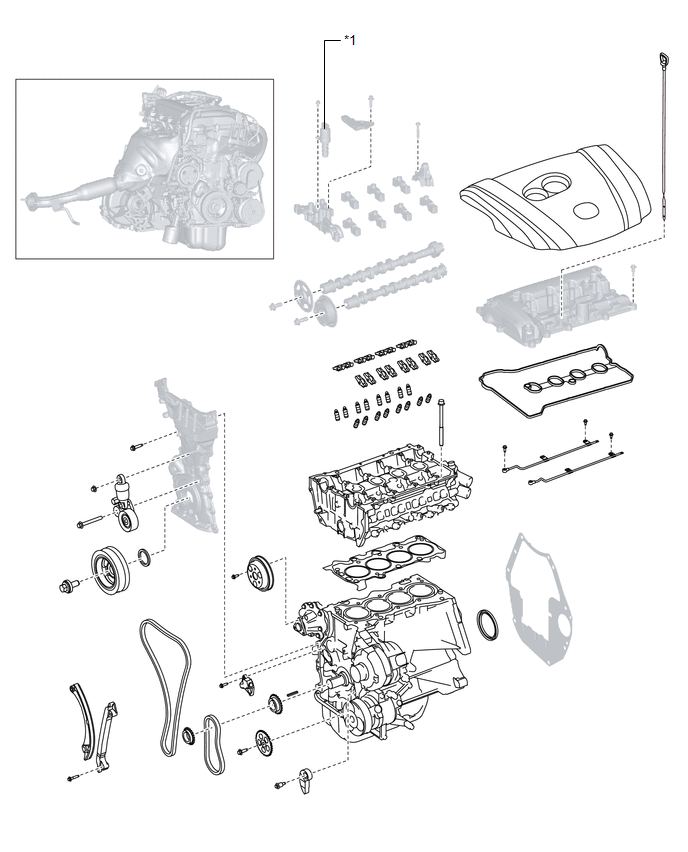 *1