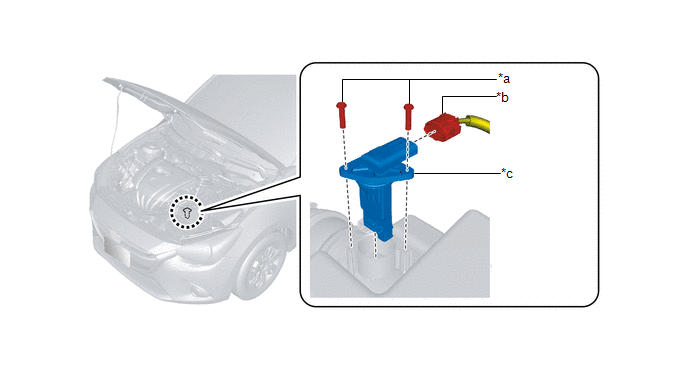 *a
*b
*c