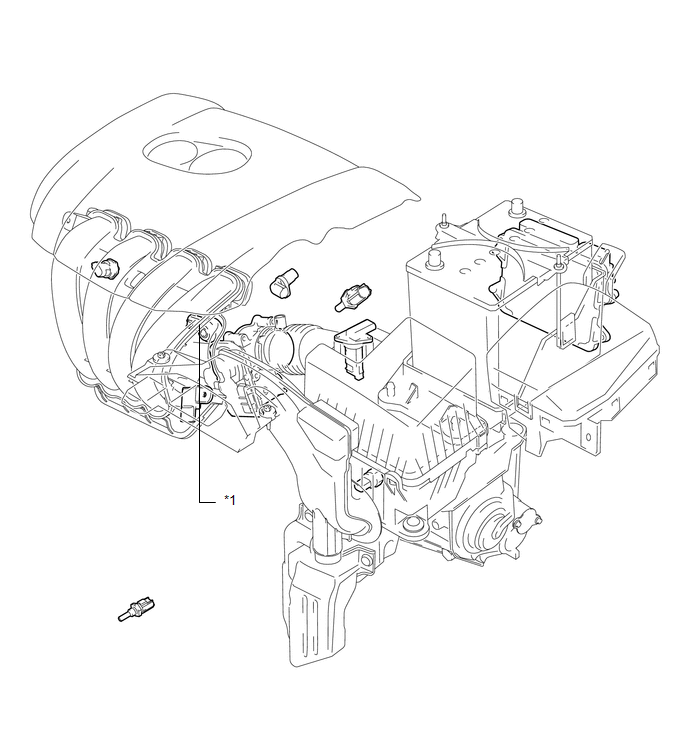 *1