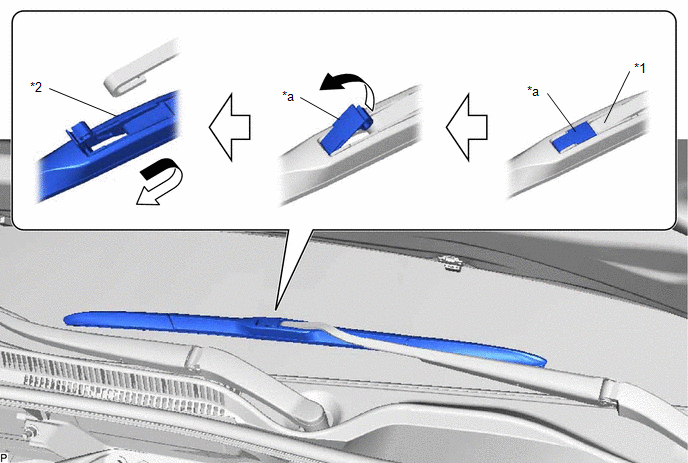 *2

*a

*a

*1

P