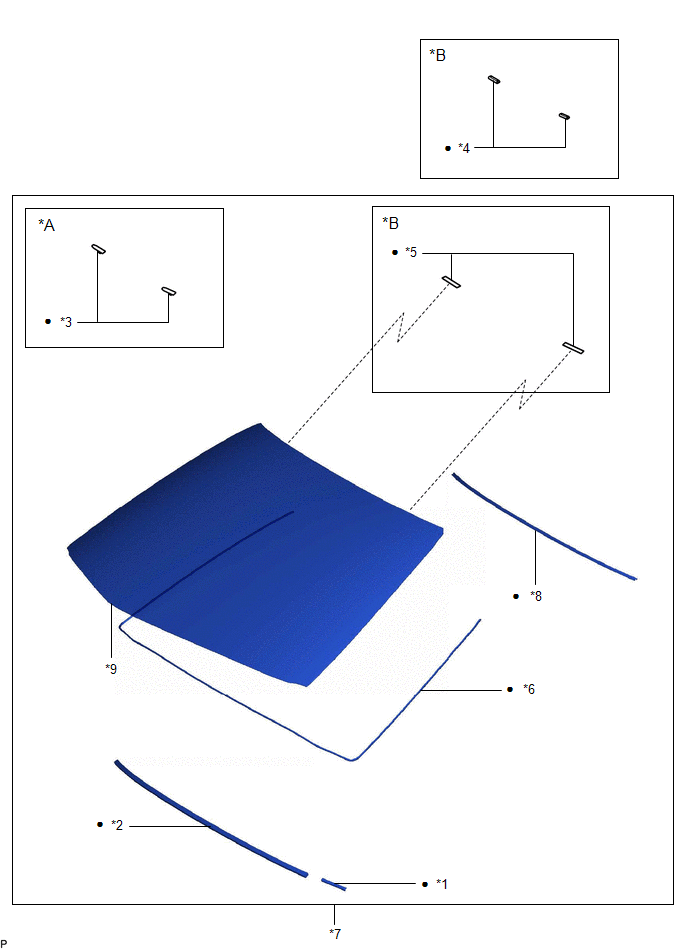 *B

● *4

*A

● *3

*B

● *5

● *8

*9

● *6

● *2

● *1

*7

P