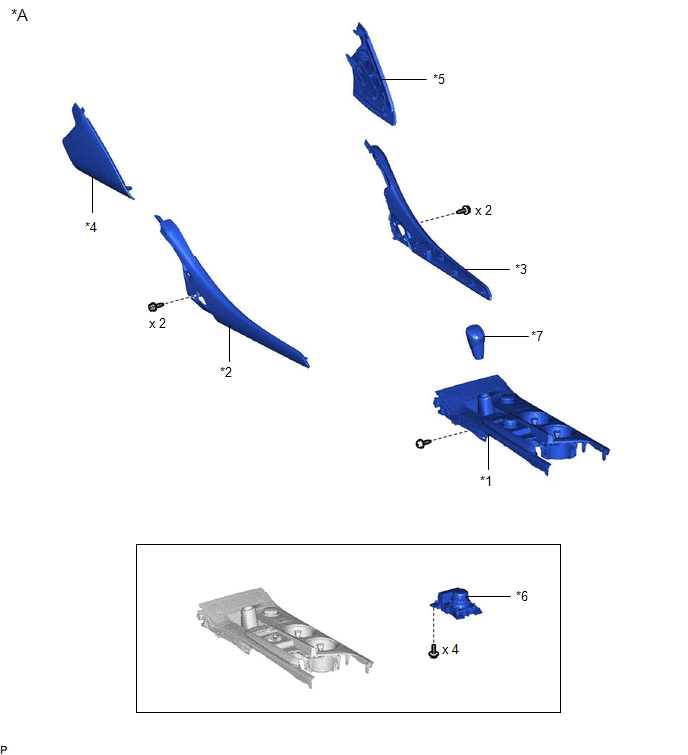 *A

*5

*4

x 2

*3

x 2

*2

*7

*1

*6

x 4

P