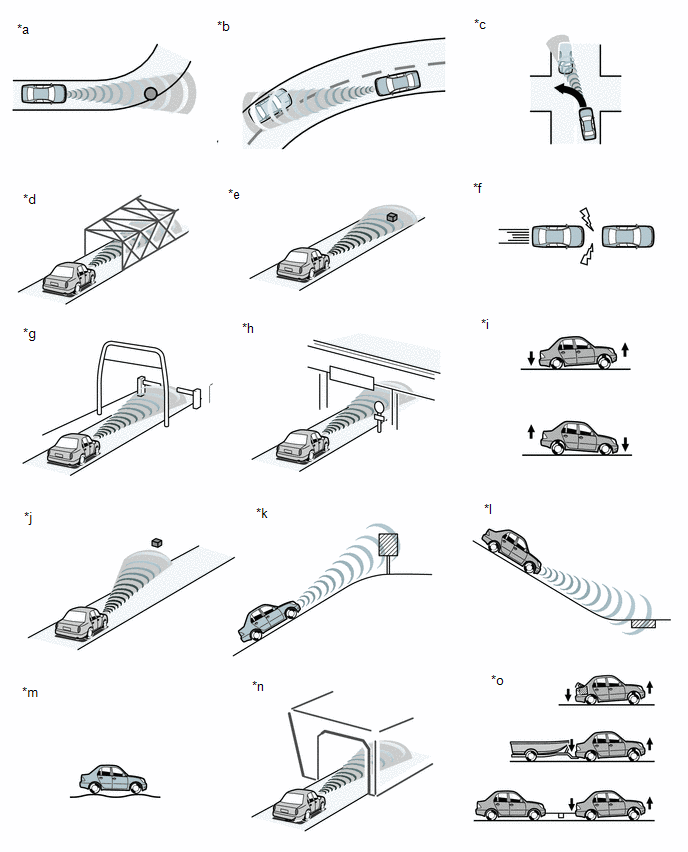 *a

*b

*c

*d

*e

*f

*g

*h

*i

*j

*k

*l

*m

*n

*o