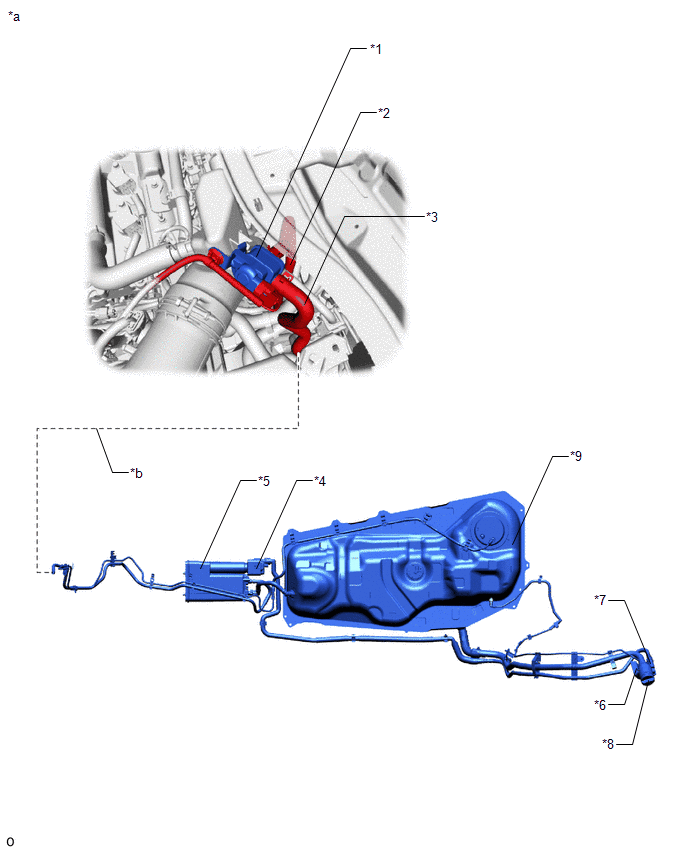 *a

*1

*2

*3

*b

*5

*4

*9

*7

*6

*8

o