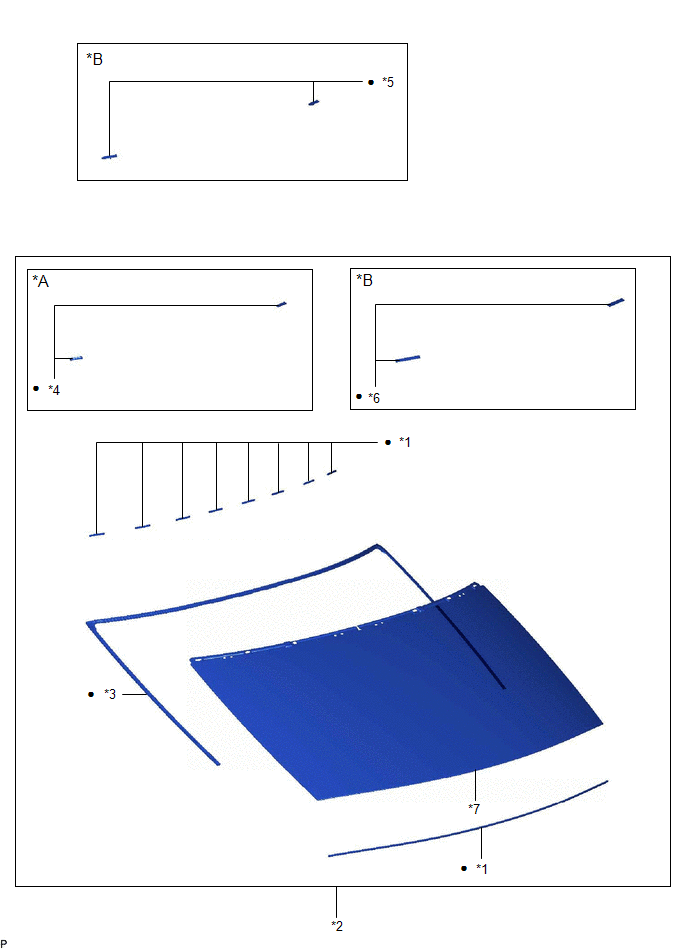 *B
● *5

*A
● *4

*B
● *6

● *1

● *3

*7

● *1

*2

P