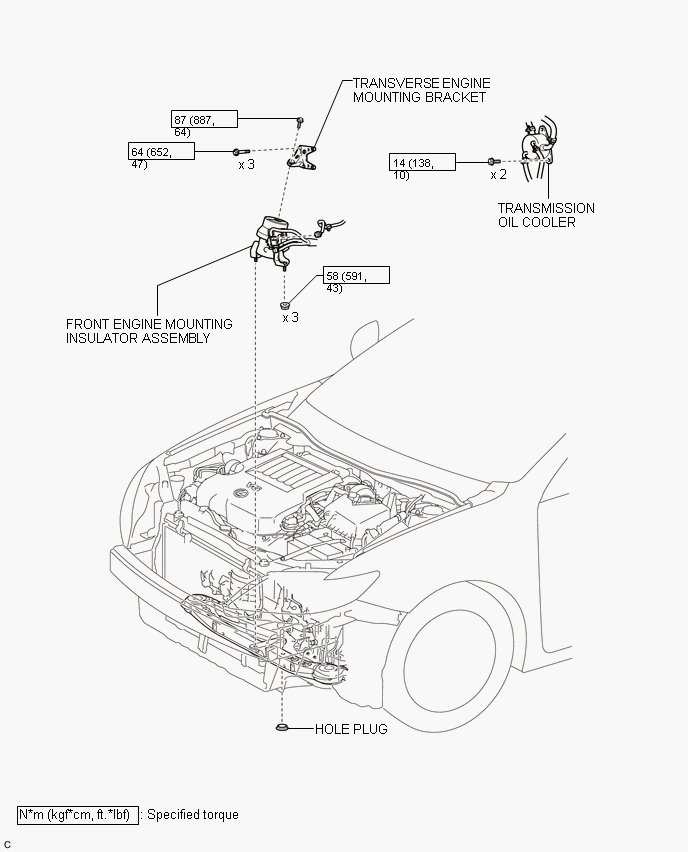 TRANSVERSE ENGINE MOUNTING BRACKET

87 (887, 64)

64 (652, 47)

x 3

14 (138, 10)

x 2

TRANSMISSION OIL COOLER

58 (591, 43)

x 3

FRONT ENGINE MOUNTING INSULATOR ASSEMBLY

HOLE PLUG

N*m (kgf*cm, ft.*lbf) : Specified torque

C