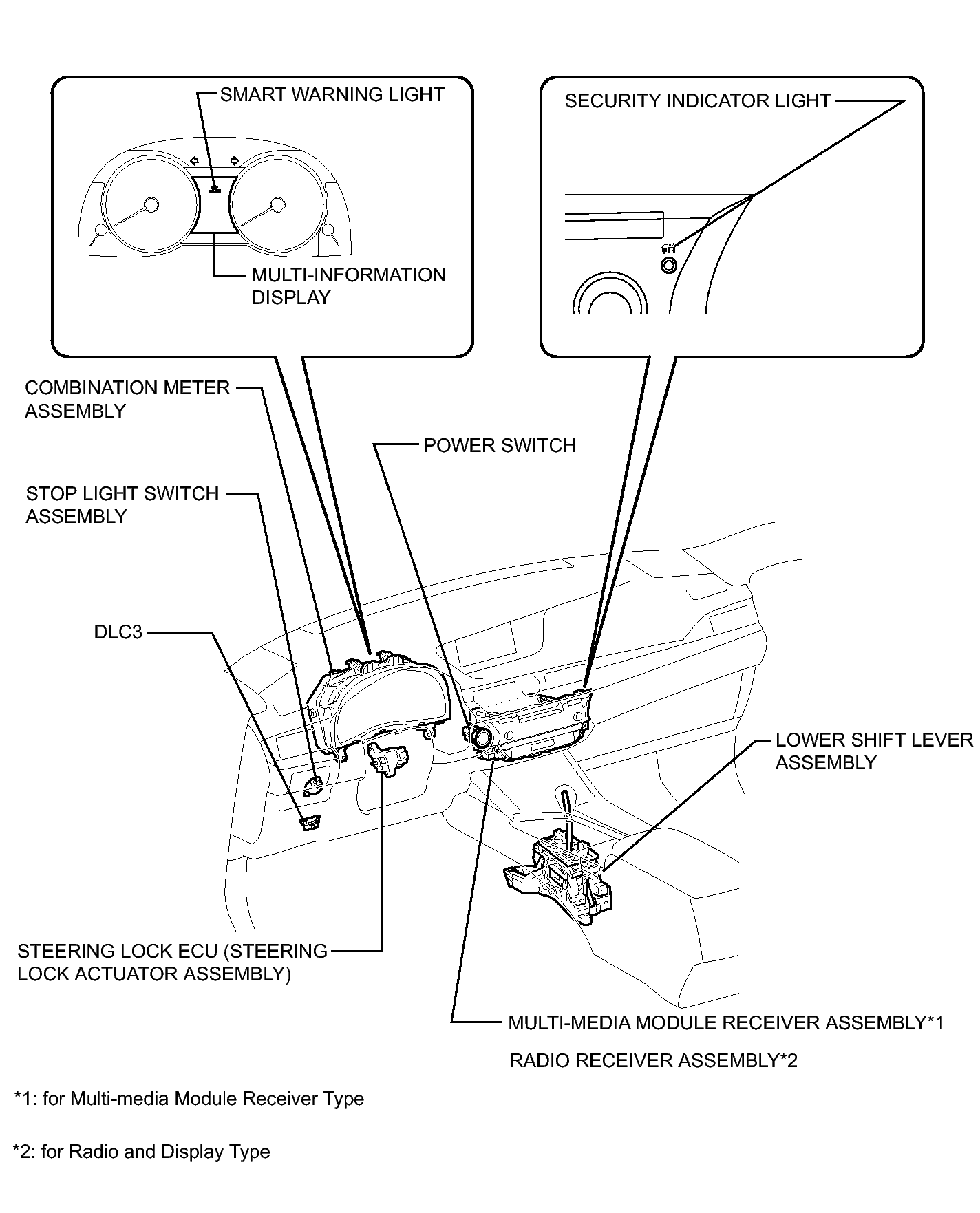 SMART WARNING LIGHT

MULTI-INFORMATION DISPLAY

SECURITY INDICATOR LIGHT

COMBINATION METER ASSEMBLY

POWER SWITCH

STOP LIGHT SWITCH ASSEMBLY

DLC3

LOWER SHIFT LEVER ASSEMBLY

STEERING LOCK ECU (STEERING LOCK ACTUATOR ASSEMBLY)

MULTI-MEDIA MODULE RECEIVER ASSEMBLY*1

RADIO RECEIVER ASSEMBLY*2

*1: for Multi-media Module Receiver Type

*2: for Radio and Display Type