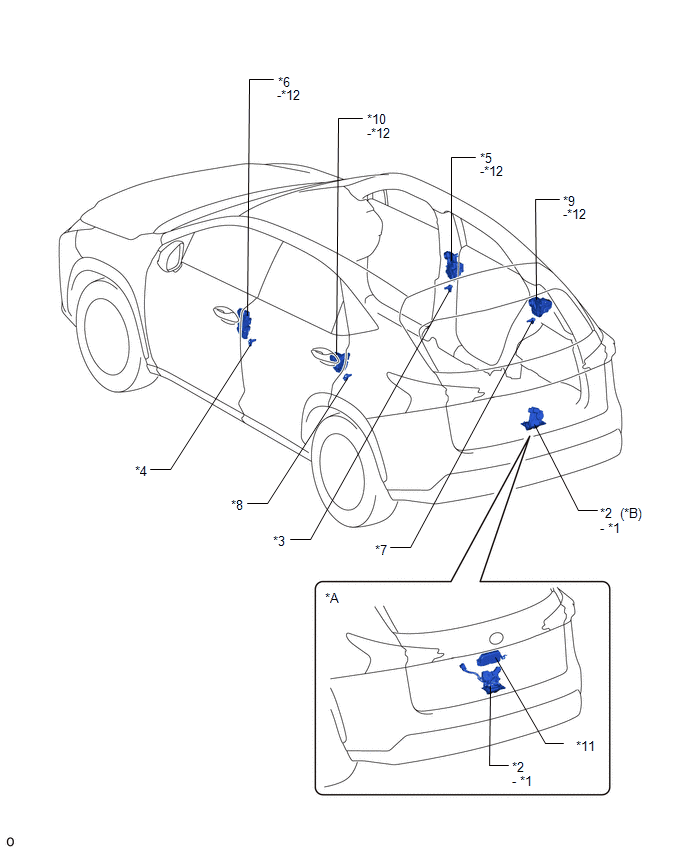 *6
-*12

*10
-*12

*5
-*12

*9
-*12

*4

*8

*3

*7

*2 (*B)
- *1

*A

*11

*2
- *1

o