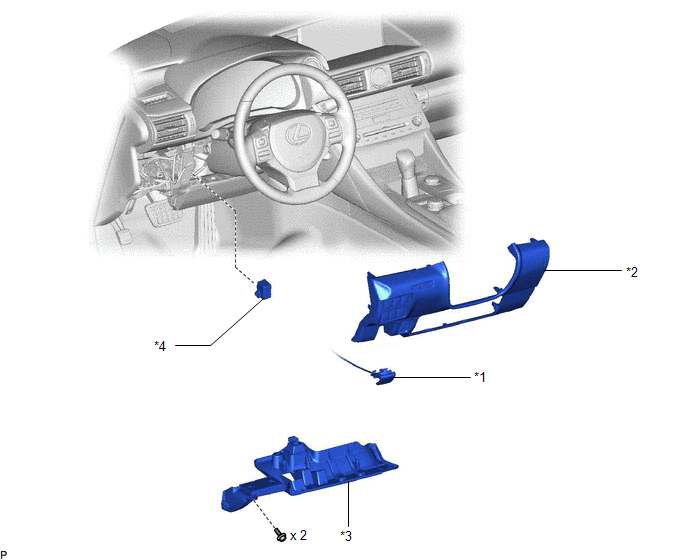 *2

*4

*1

x 2

*3

P