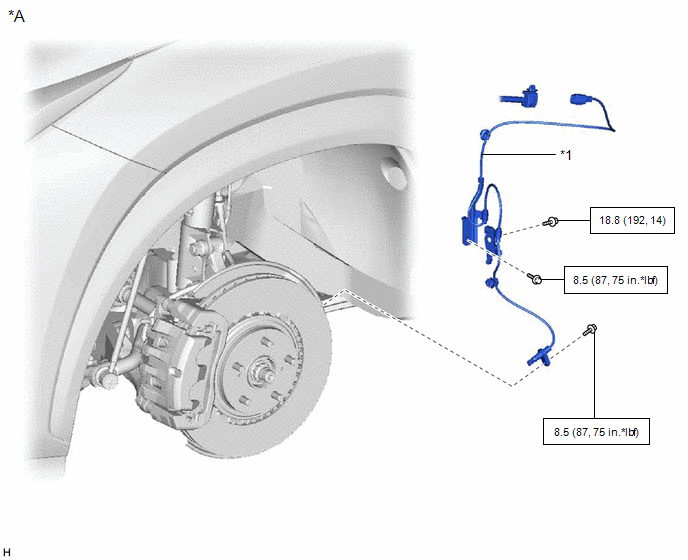 *A

*1

18.8 (192, 14)

8.5 (87, 75 in.*lbf)

8.5 (87, 75 in.*lbf)

H