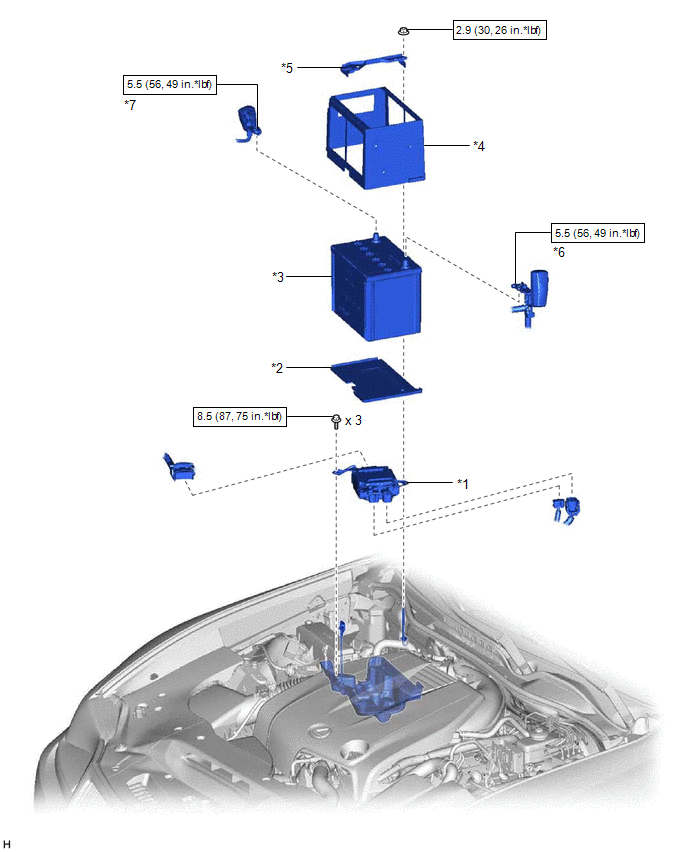 2.9 (30, 26 in.*lbf)

*5

5.5 (56, 49 in.*lbf)

*7

*4

5.5 (56, 49 in.*lbf)

*6

*3

*2

8.5 (87, 75 in.*lbf)

x 3

*1

H