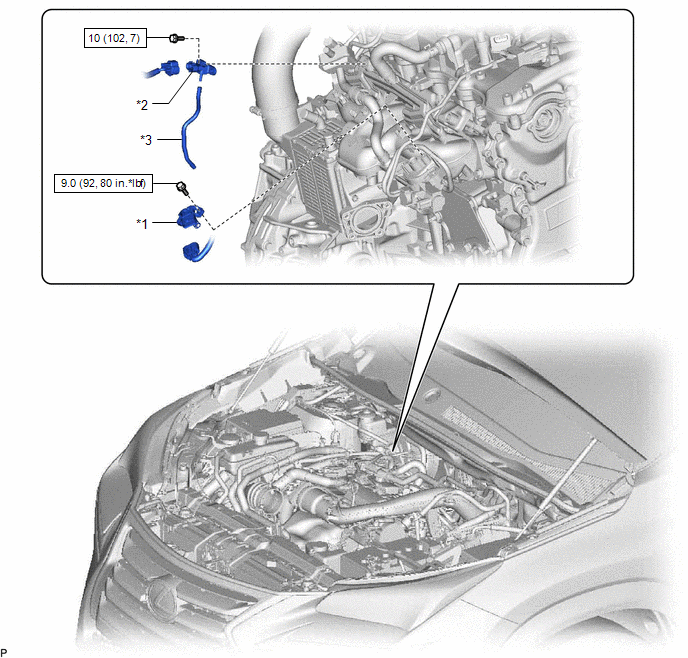 10 (102, 7)

*2

*3

9.0 (92, 80 in.*lbf)

*1

P