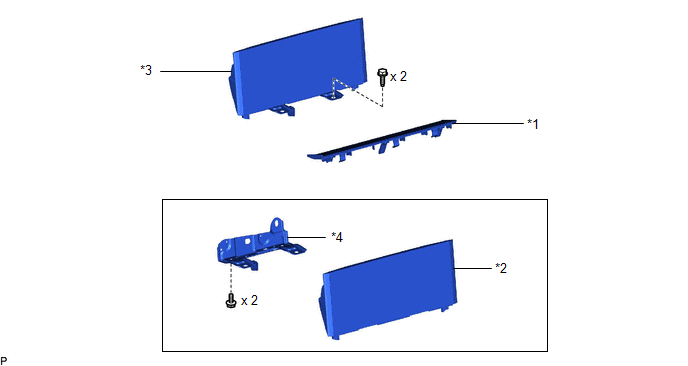 *3
x 2
*1
*4
*2
x 2
P