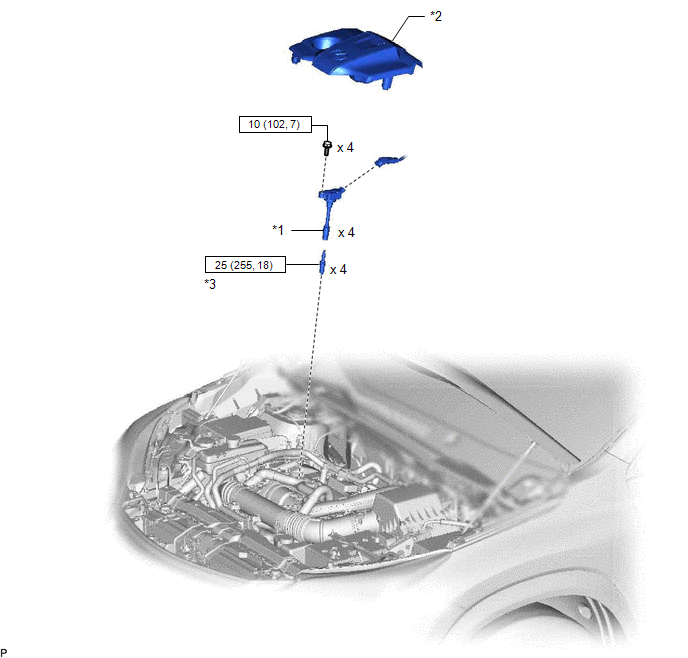 *2

10 (102, 7)

x 4

*1

x 4

25 (255, 18)

x 4

*3

P