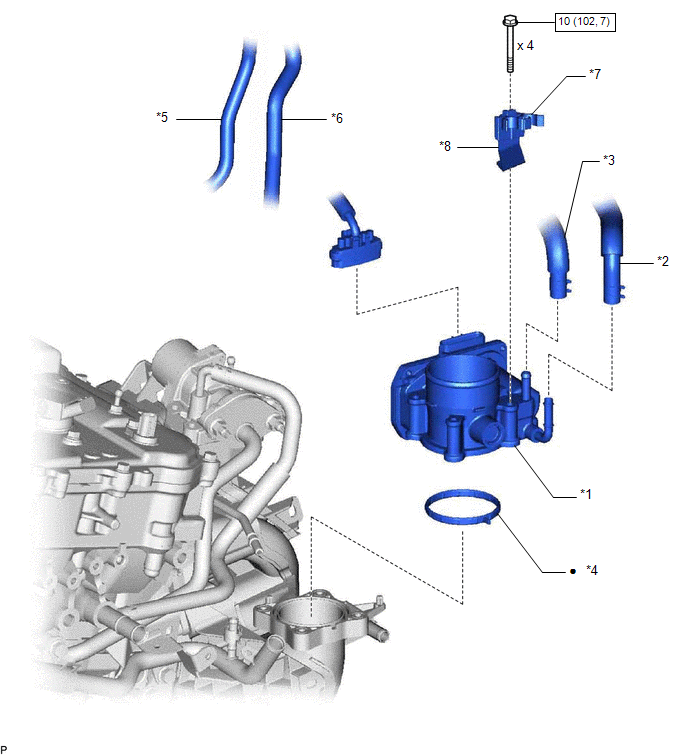 10 (102, 7)

x 4

*7

*5

*6

*8

*3

*2

*1

● *4

P