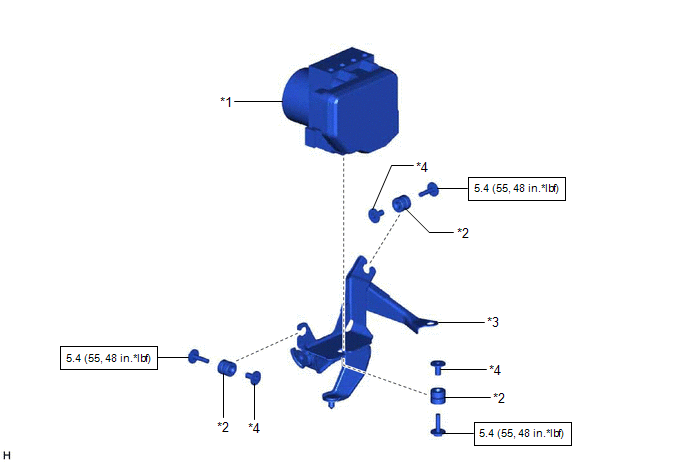 *1

*4

5.4 (55, 48 in.*lbf)

*2

*3

5.4 (55, 48 in.*lbf)

*4

*2

*2

*4

5.4 (55, 48 in.*lbf)

H