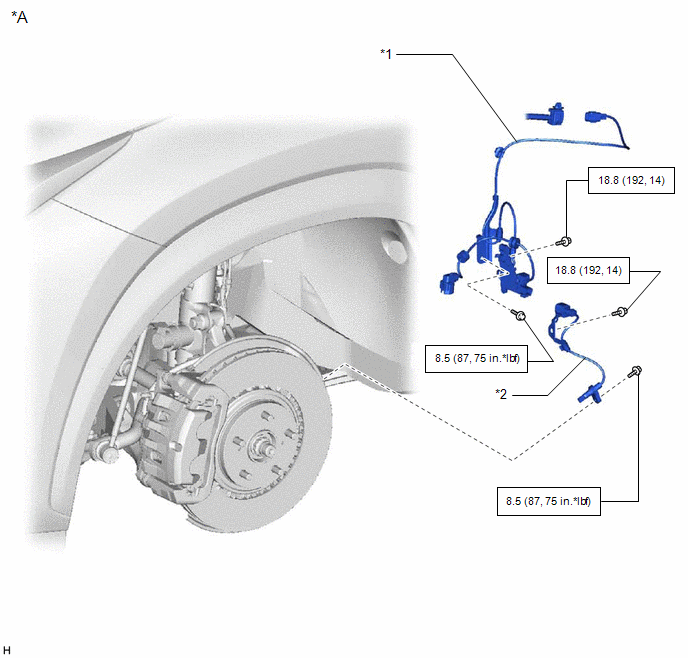 *A

*1

18.8 (192, 14)

18.8 (192, 14)

8.5 (87, 75 in.*lbf)

*2

8.5 (87, 75 in.*lbf)

H