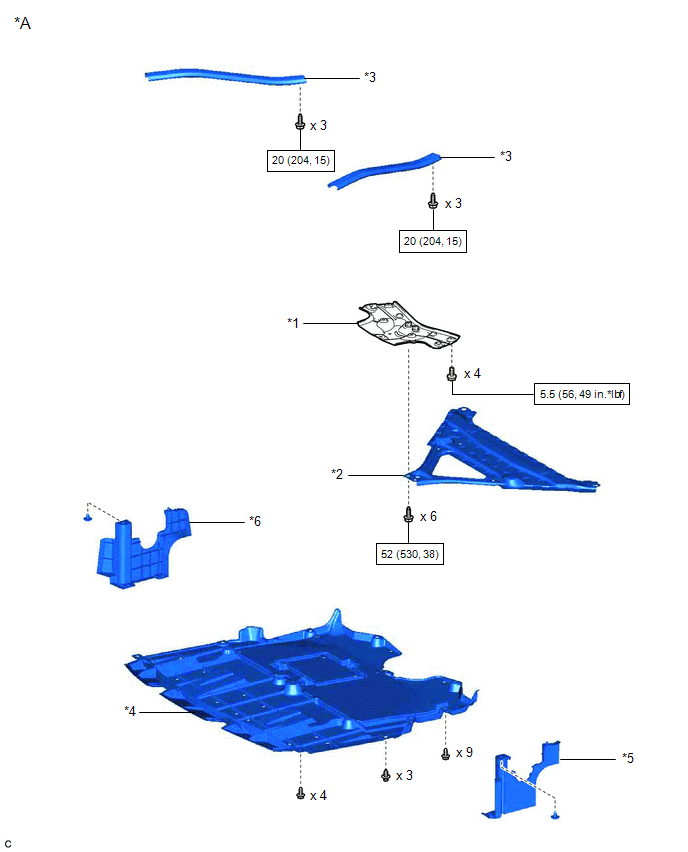 *A

*3

x 3

20 (204, 15)

*3

x 3

20 (204, 15)

*1

x 4

5.5 (56, 49 in.*lbf)

*2

x 6

52 (530, 38)

*6

*4

x 9

x 3

x 4

*5

C