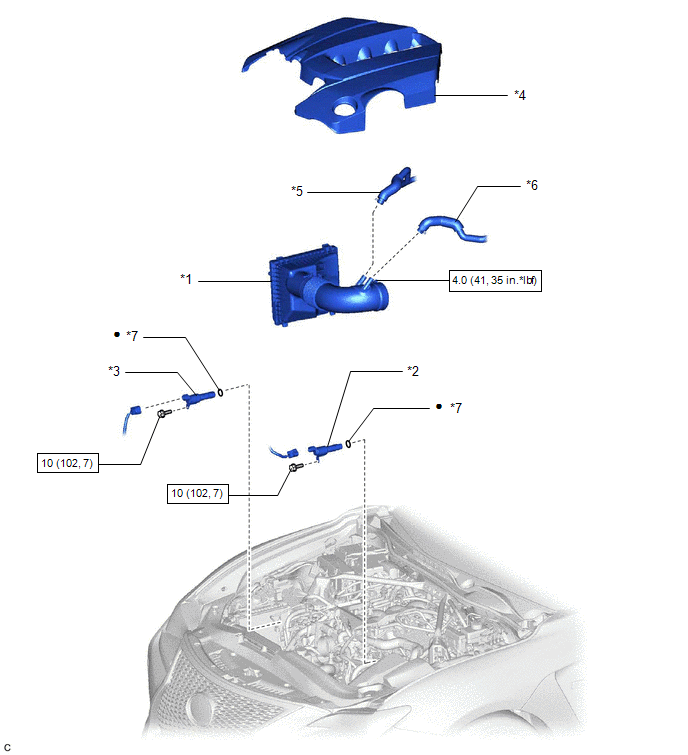 *4

*5

*6

*1

4.0 (41, 35 in.*lbf)

● *7

*3

*2

● *7

10 (102, 7)

10 (102, 7)

C