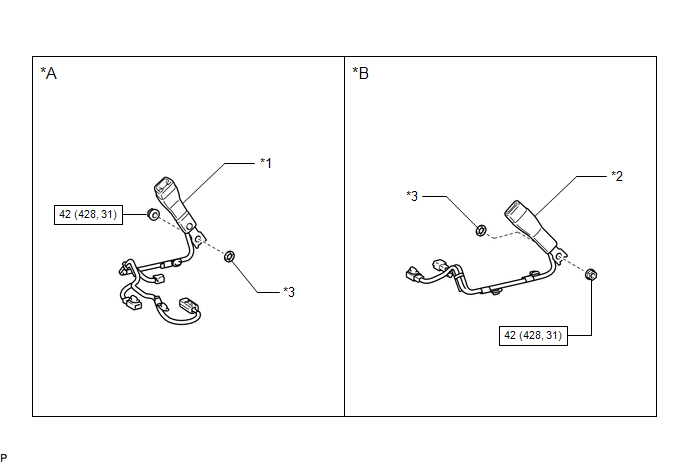 *A

*1

42 (428, 31)

*3

*B

*2

*3

42 (428, 31)

P