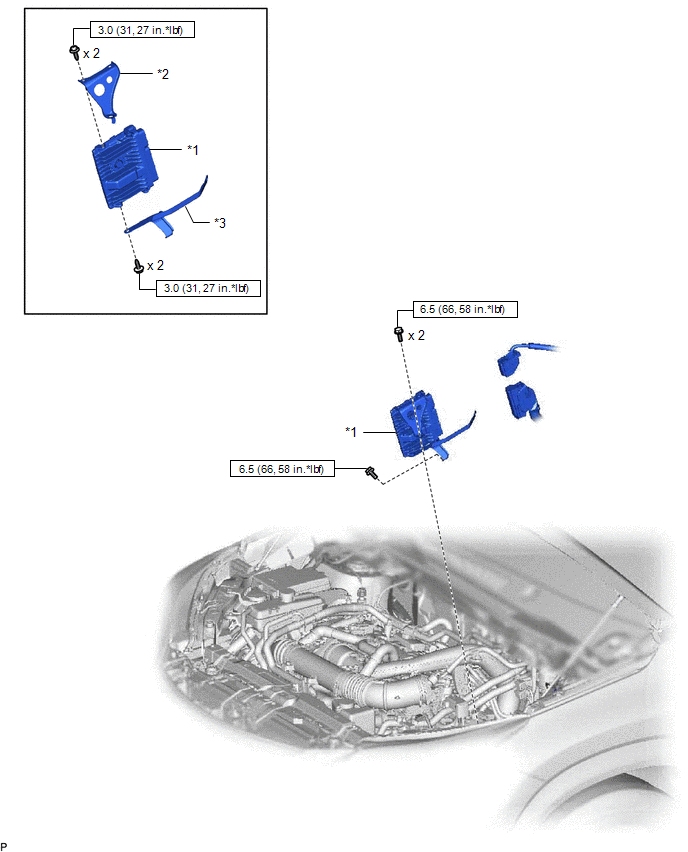 3.0 (31, 27 in.*lbf)

x 2

*2

*1

*3

x 2

3.0 (31, 27 in.*lbf)

6.5 (66, 58 in.*lbf)

x 2

*1

6.5 (66, 58 in.*lbf)

P