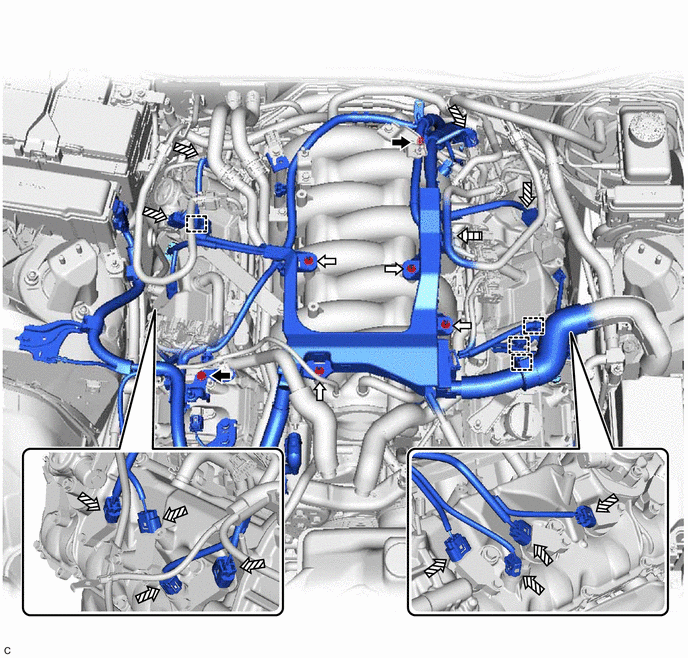 C