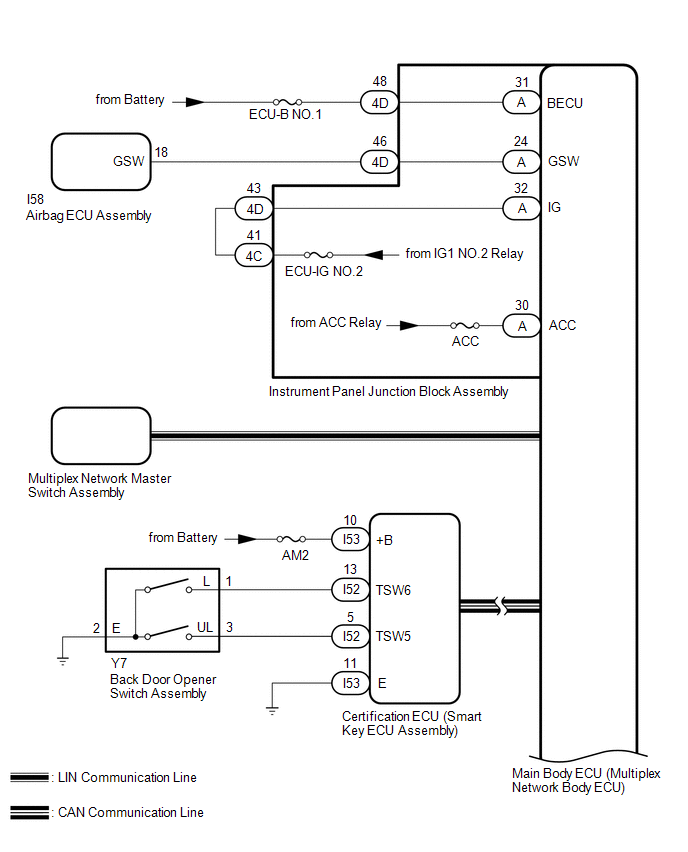 from Battery
ECU-B NO.1
48
4D
31
A
BECU

GSW
18
46
4D
24
A
GSW

I58
Airbag ECU Assembly

43
4D
32
A
IG

41
4C
ECU-IG NO.2
from IG1 NO.2 Relay

from ACC Relay
ACC
30
A
ACC

Instrument Panel Junction Block Assembly

Multiplex Network Master Switch Assembly

from Battery
AM2
10
I53
+B

L
1
13
I52
TSW6

2
E
UL
3
5
I52
TSW5

Y7
Back Door Opener Switch Assembly

11
I53
E

Certification ECU (Smart Key ECU Assembly)

Main Body ECU (Multiplex Network Body ECU)

: LIN Communication Line

: CAN Communication Line