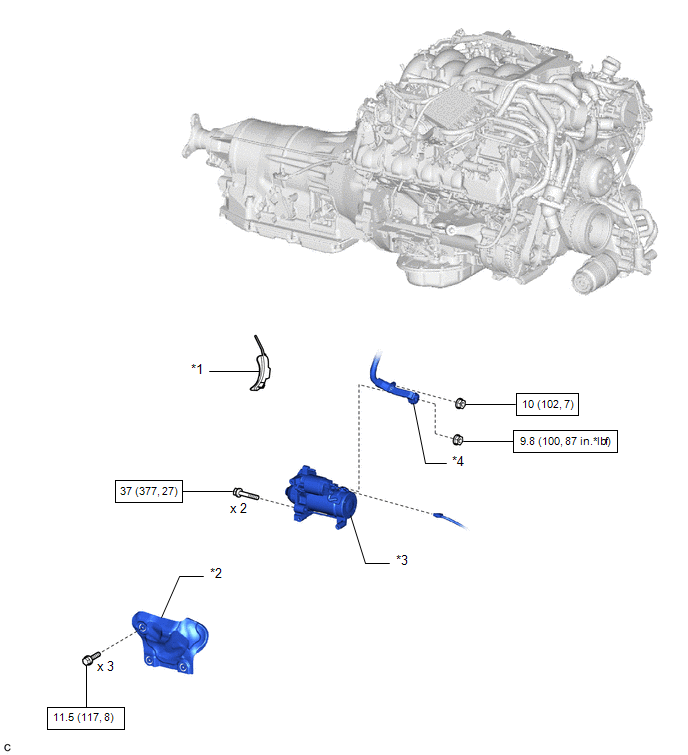 *1

10 (102, 7)

9.8 (100, 87 in.*lbf)

*4

37 (377, 27)

x 2

*3

*2

x 3

11.5 (117, 8)

C