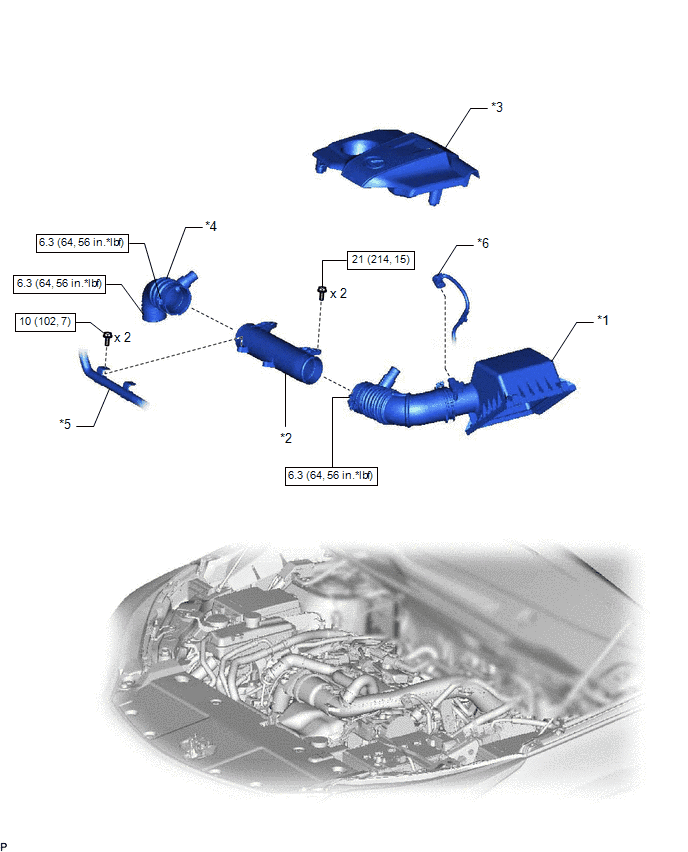 *3

*4

6.3 (64, 56 in.*lbf)

6.3 (64, 56 in.*lbf)

21 (214, 15)

x 2

*6

10 (102, 7)

x 2

*1

*5

*2

6.3 (64, 56 in.*lbf)

P