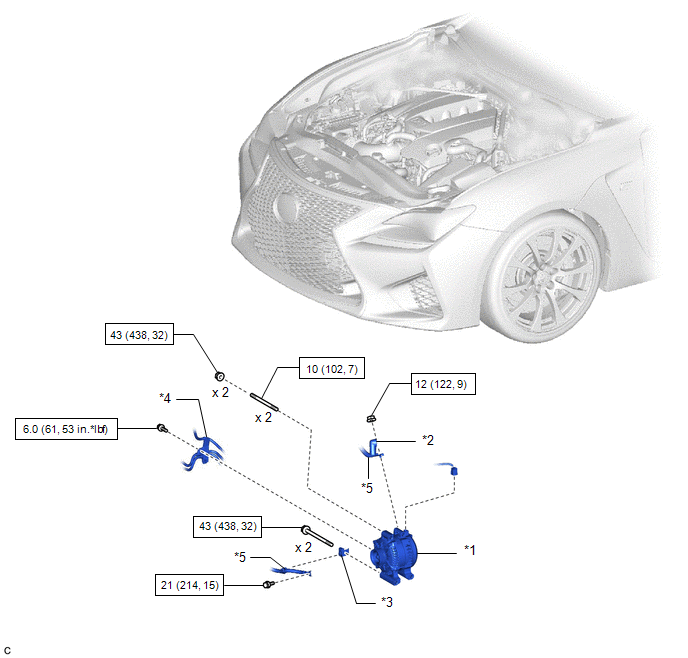 43 (438, 32)

x 2

10 (102, 7)

x 2

12 (122, 9)

*4

6.0 (61, 53 in.*lbf)

*2

*5

43 (438, 32)

x 2

*1

*5

21 (214, 15)

*3

C