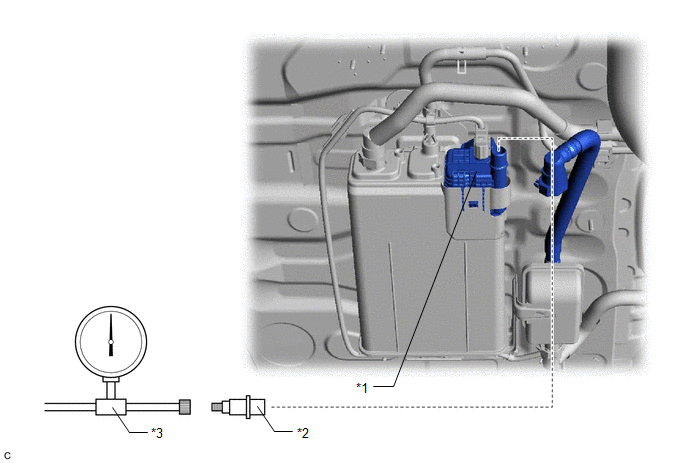 *1

*3

*2

C