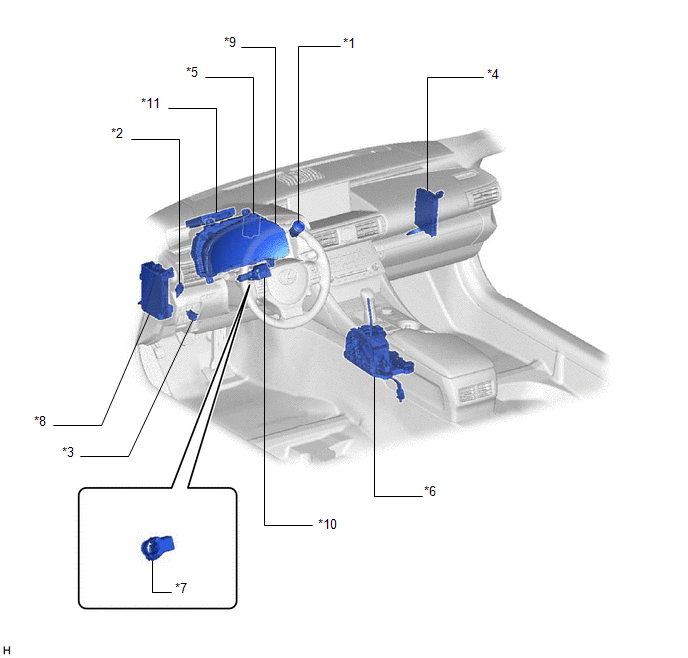 *9
*1
*5
*4
*11
*2
*8
*3
*6
*10
*7
H