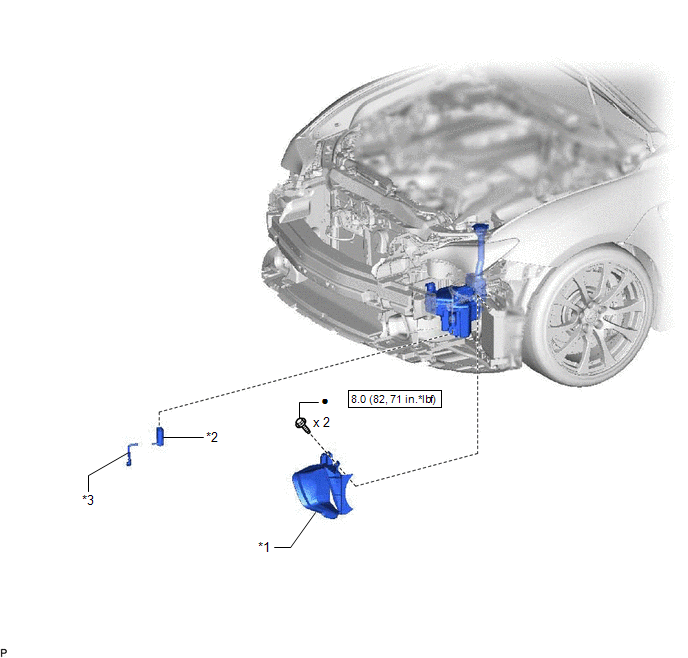 8.0 (82, 71 in.*lbf)

x 2

*2

*3

*1

P