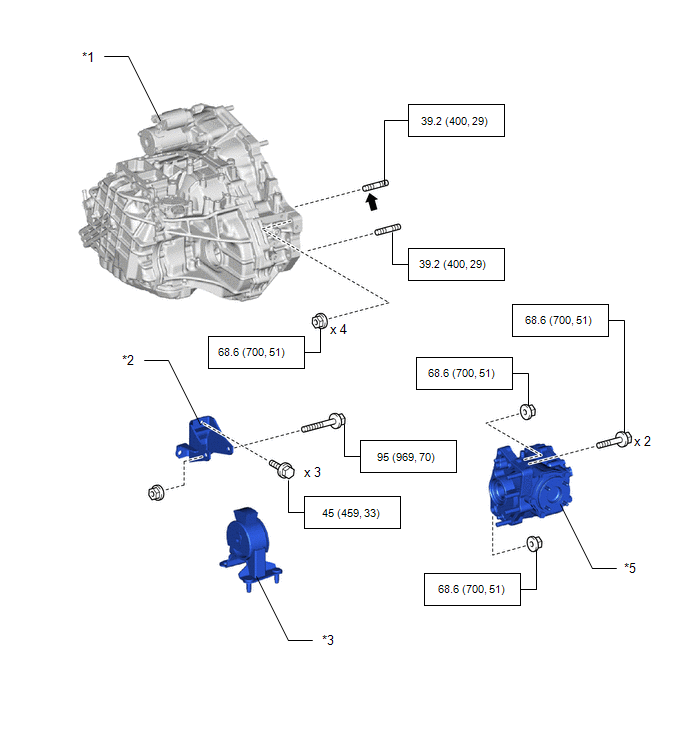 *1

39.2 (400, 29)

39.2 (400, 29)

x 4

68.6 (700, 51)

68.6 (700, 51)

*2

68.6 (700, 51)

x 2

95 (969, 70)

x 3

45 (459, 33)

*5

68.6 (700, 51)

*3