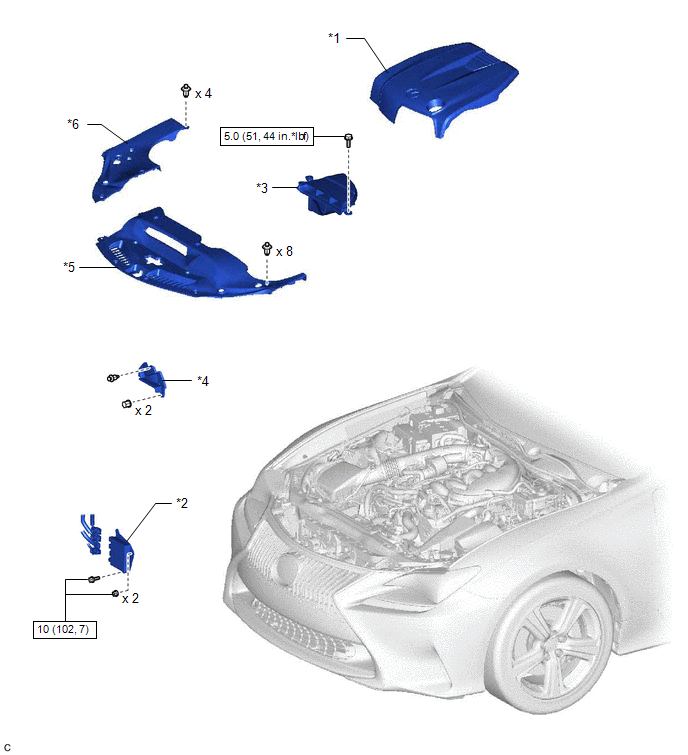 *1

x 4

*6

5.0 (51, 44 in.*lbf)

*3

x 8

*5

*4

x 2

*2

x 2

10 (102, 7)

C