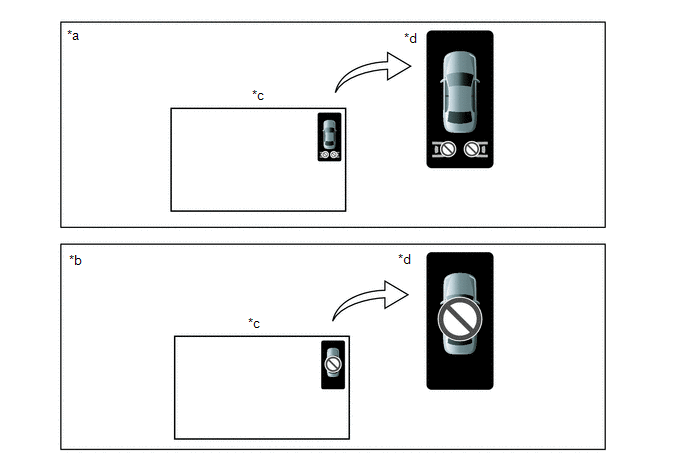 *a

*c

*d

*b

*c

*d