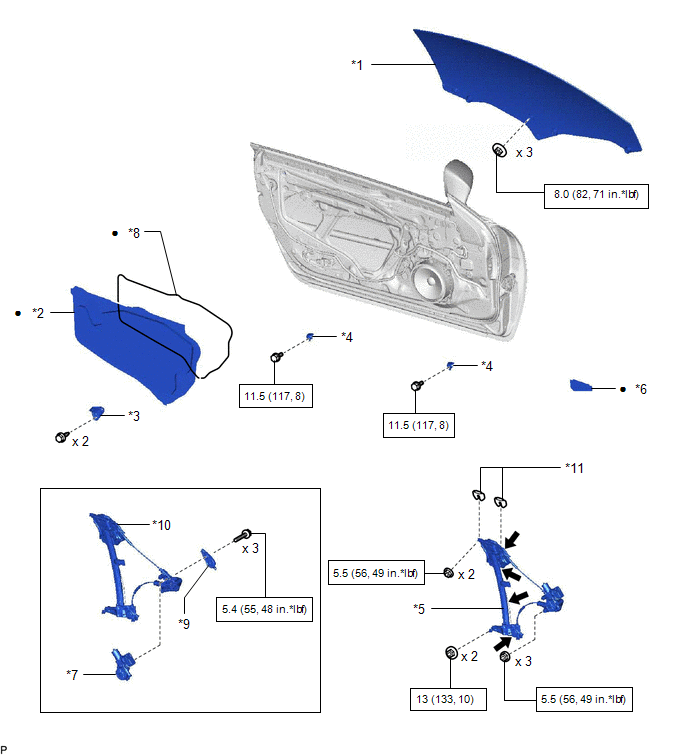 *1

x 3

8.0 (82, 71 in.*lbf)

● *8

● *2

*4

11.5 (117, 8)

*4

11.5 (117, 8)

● *6

*3

x 2

*11

*10

x 3

5.4 (55, 48 in.*lbf)

*9

*7

5.5 (56, 49 in.*lbf) x 2

*5

x 2

x 3

13 (133, 10)

5.5 (56, 49 in.*lbf)

P