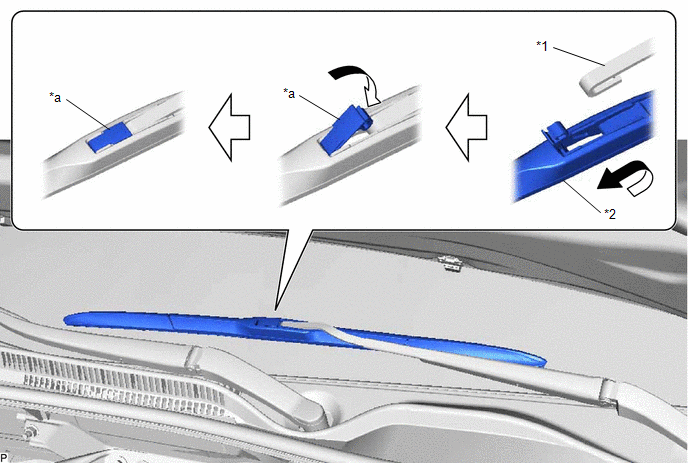 *a

*a

*1

*2

P