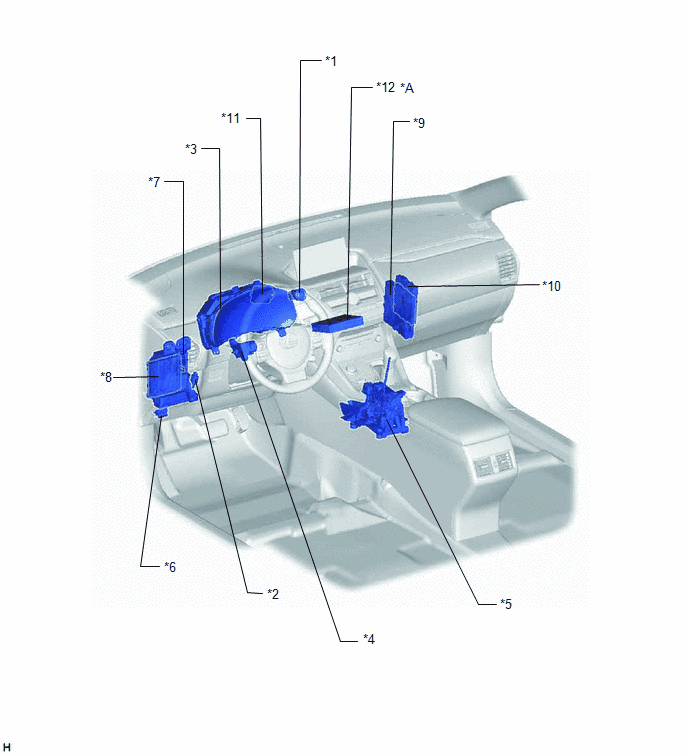 *1
*12 *A
*11
*9
*3
*7
*10
*8
*6
*2
*5
*4
H