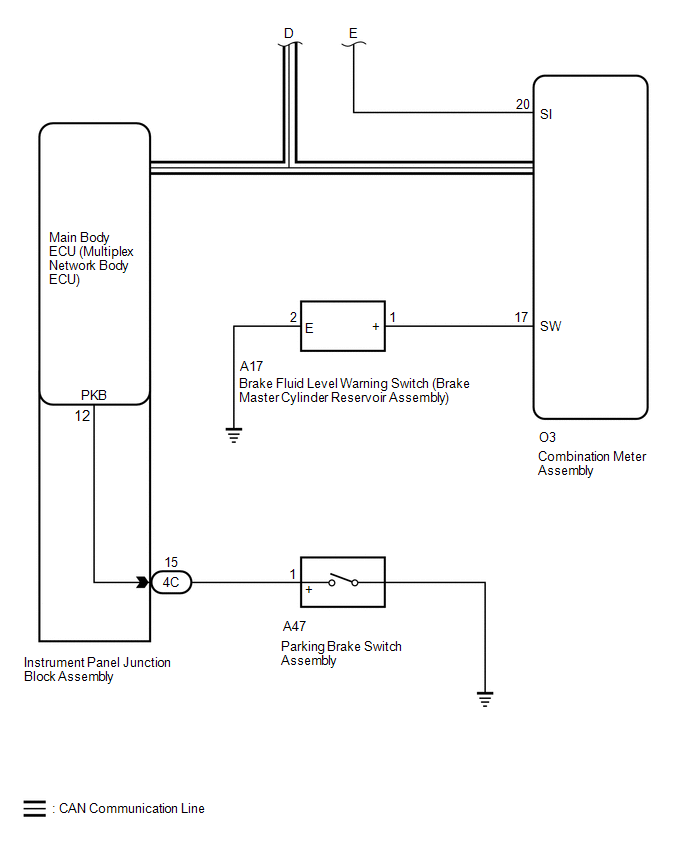 D
E
20
SI
Main Body ECU (Multiplex Network Body ECU)
2
E
+
1
17
SW
A17
Brake Fluid Level Warning Switch (Brake Master Cylinder Reservoir Assembly)
PKB
12
O3
Combination Meter Assembly
15
4C
1
+
A47
Parking Brake Switch Assembly
Instrument Panel Junction Block Assembly
: CAN Communication Line