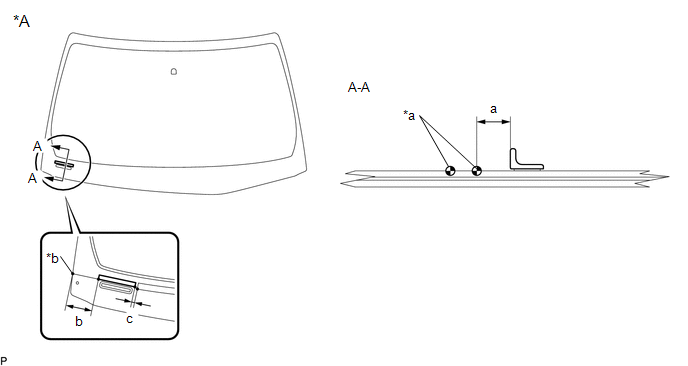 *A

A
A

*b
b
c

A-A
*a
a

P