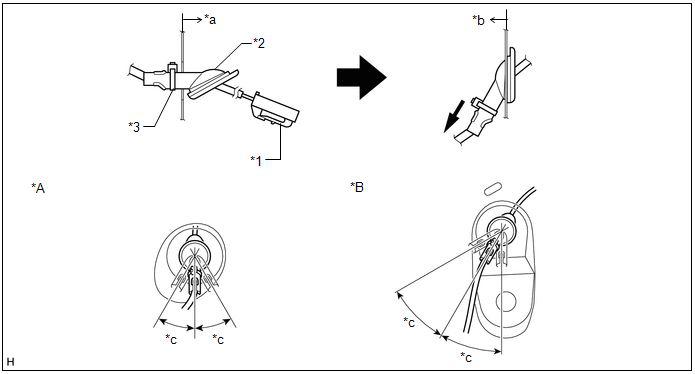 *a
*2
*3
*1
*b
*A
*B
*c
*c
*c
*c
H