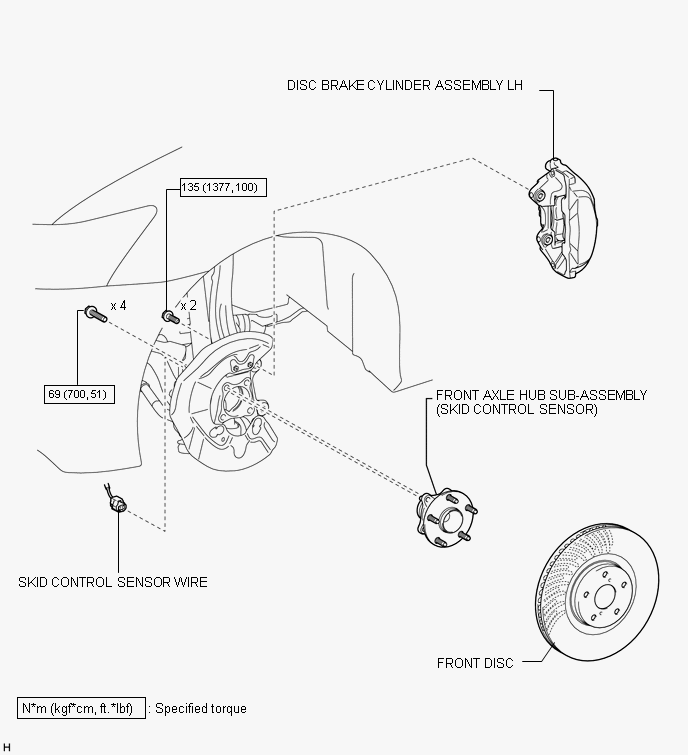 DISC BRAKE CYLINDER ASSEMBLY LH

135 (1377, 100)

x 4

x 2

69 (700, 51)

FRONT AXLE HUB SUB-ASSEMBLY (SKID CONTROL SENSOR)

SKID CONTROL SENSOR WIRE

FRONT DISC

N*m (kgf*cm, ft.*lbf) : Specified torque

H