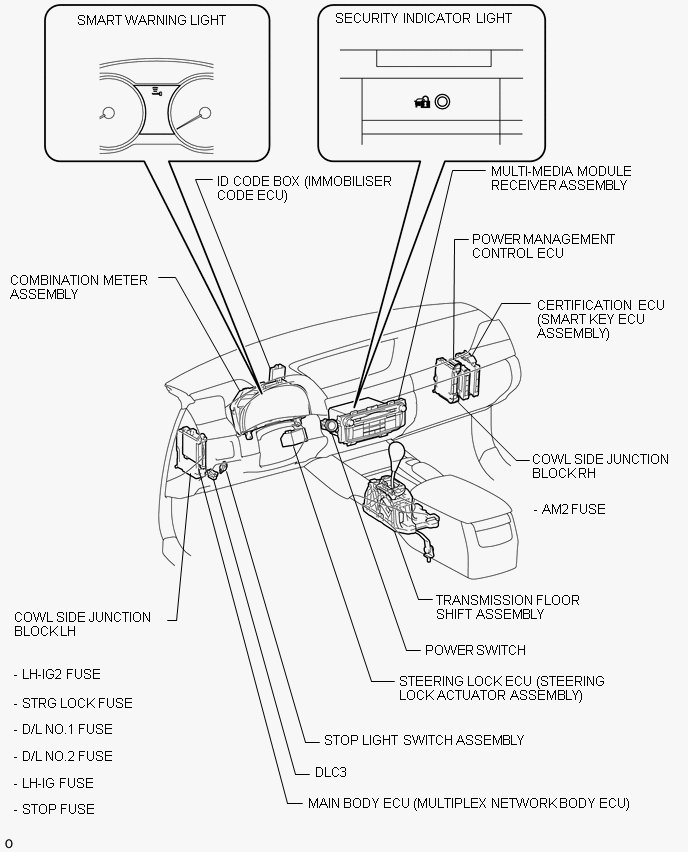 SMART WARNING LIGHT

SECURITY INDICATOR LIGHT

ID CODE BOX (IMMOBILISER CODE ECU)

MULTI-MEDIA MODULE RECEIVER ASSEMBLY

POWER MANAGEMENT CONTROL ECU

COMBINATION METER ASSEMBLY

CERTIFICATION ECU (SMART KEY ECU ASSEMBLY)

COWL SIDE JUNCTION BLOCK RH

- AM2 FUSE

TRANSMISSION FLOOR SHIFT ASSEMBLY

COWL SIDE JUNCTION BLOCK LH

POWER SWITCH

- LH-IG2 FUSE

STEERING LOCK ECU (STEERING LOCK ACTUATOR ASSEMBLY)

- STRG LOCK FUSE

- D/L NO.1 FUSE

STOP LIGHT SWITCH ASSEMBLY

- D/L NO.2 FUSE

DLC3

- LH-IG FUSE

MAIN BODY ECU (MULTIPLEX NETWORK BODY ECU)

- STOP FUSE

0