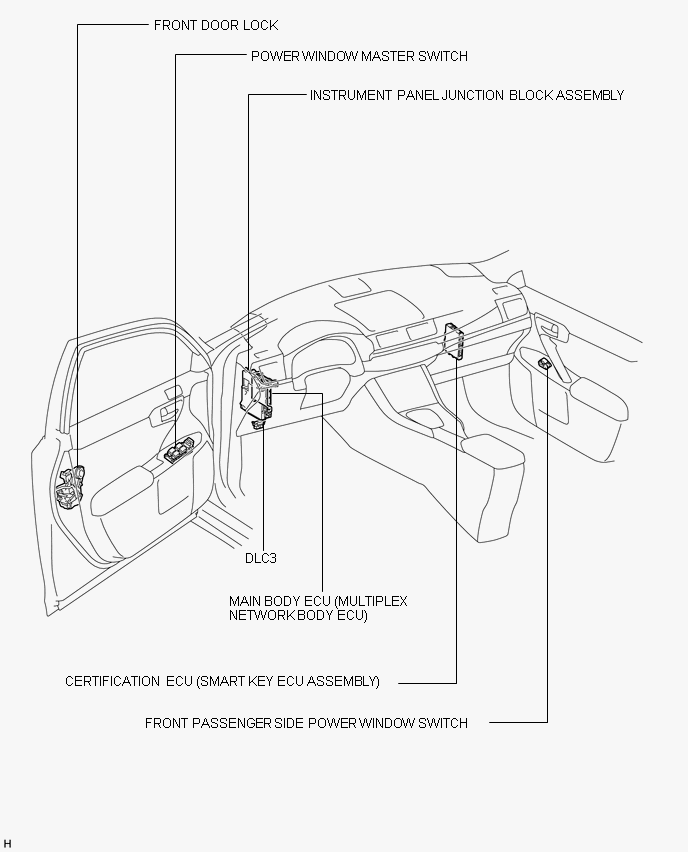 FRONT DOOR LOCK

POWER WINDOW MASTER SWITCH

INSTRUMENT PANEL JUNCTION BLOCK ASSEMBLY

DLC3

MAIN BODY ECU (MULTIPLEX NETWORK BODY ECU)

CERTIFICATION ECU (SMART KEY ECU ASSEMBLY)

FRONT PASSENGER SIDE POWER WINDOW SWITCH

H