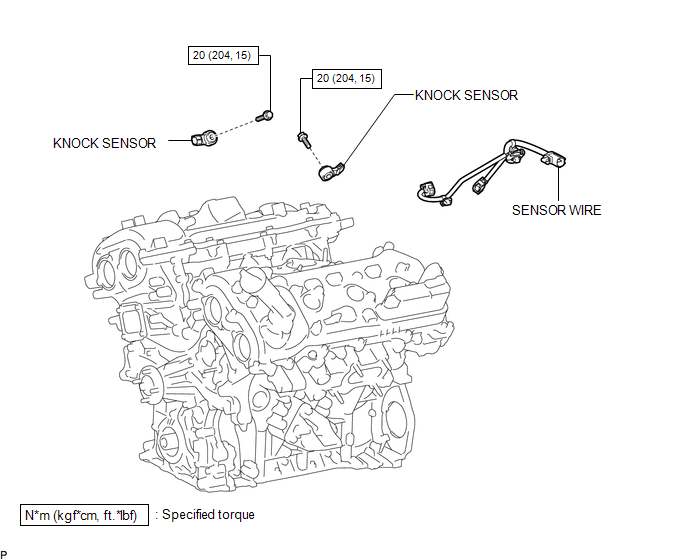 20 (204, 15)

20 (204, 15)

KNOCK SENSOR

KNOCK SENSOR

SENSOR WIRE

N*m (kgf*cm, ft.*lbf) : Specified torque

P