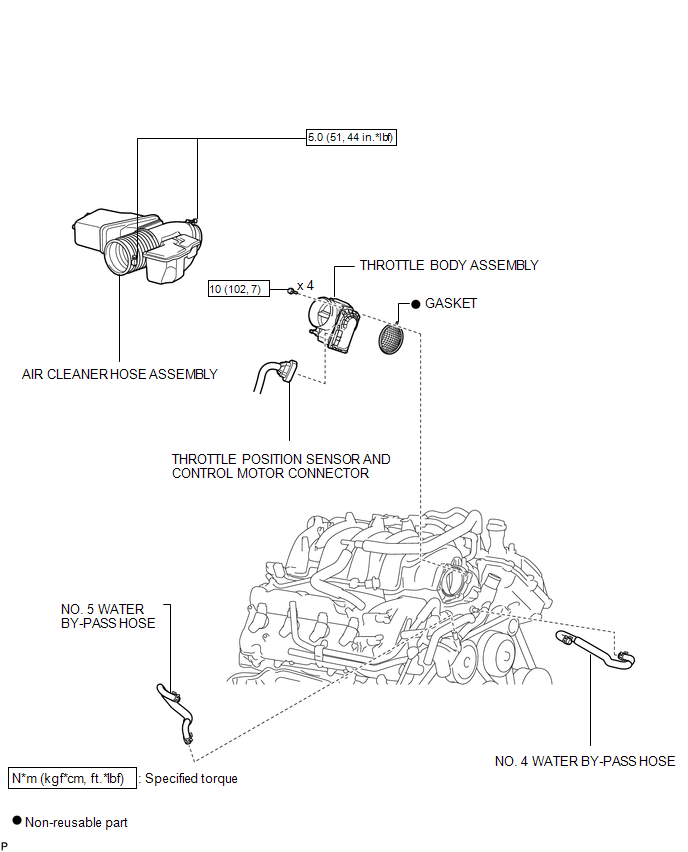 5.0 (51, 44 in.*lbf)

THROTTLE BODY ASSEMBLY

10 (102, 7)

x 4

GASKET

AIR CLEANER HOSE ASSEMBLY

THROTTLE POSITION SENSOR AND CONTROL MOTOR CONNECTOR

NO. 5 WATER BY-PASS HOSE

NO. 4 WATER BY-PASS HOSE

N*m (kgf*cm, ft.*lbf) : Specified torque

● Non-reusable part

P