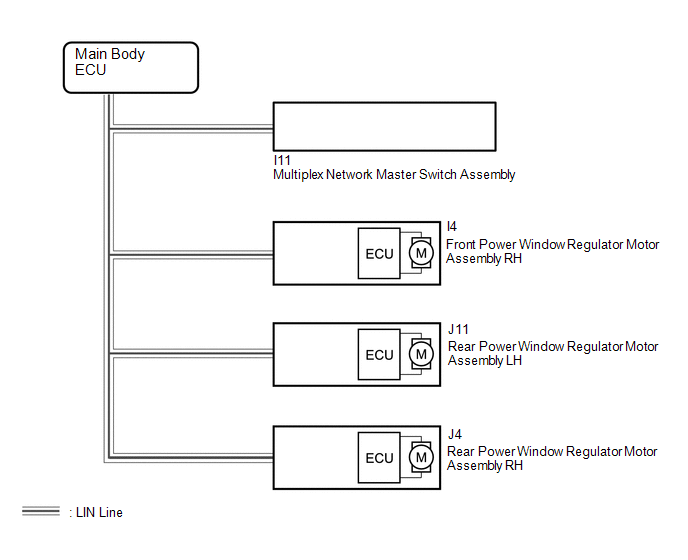 Main Body
ECU

I11
Multiplex Network Master Switch Assembly

ECU
M
I4
Front Power Window Regulator Motor Assembly RH

ECU
M
J11
Rear Power Window Regulator Motor Assembly LH

ECU
M
J4
Rear Power Window Regulator Motor Assembly RH

: LIN Line